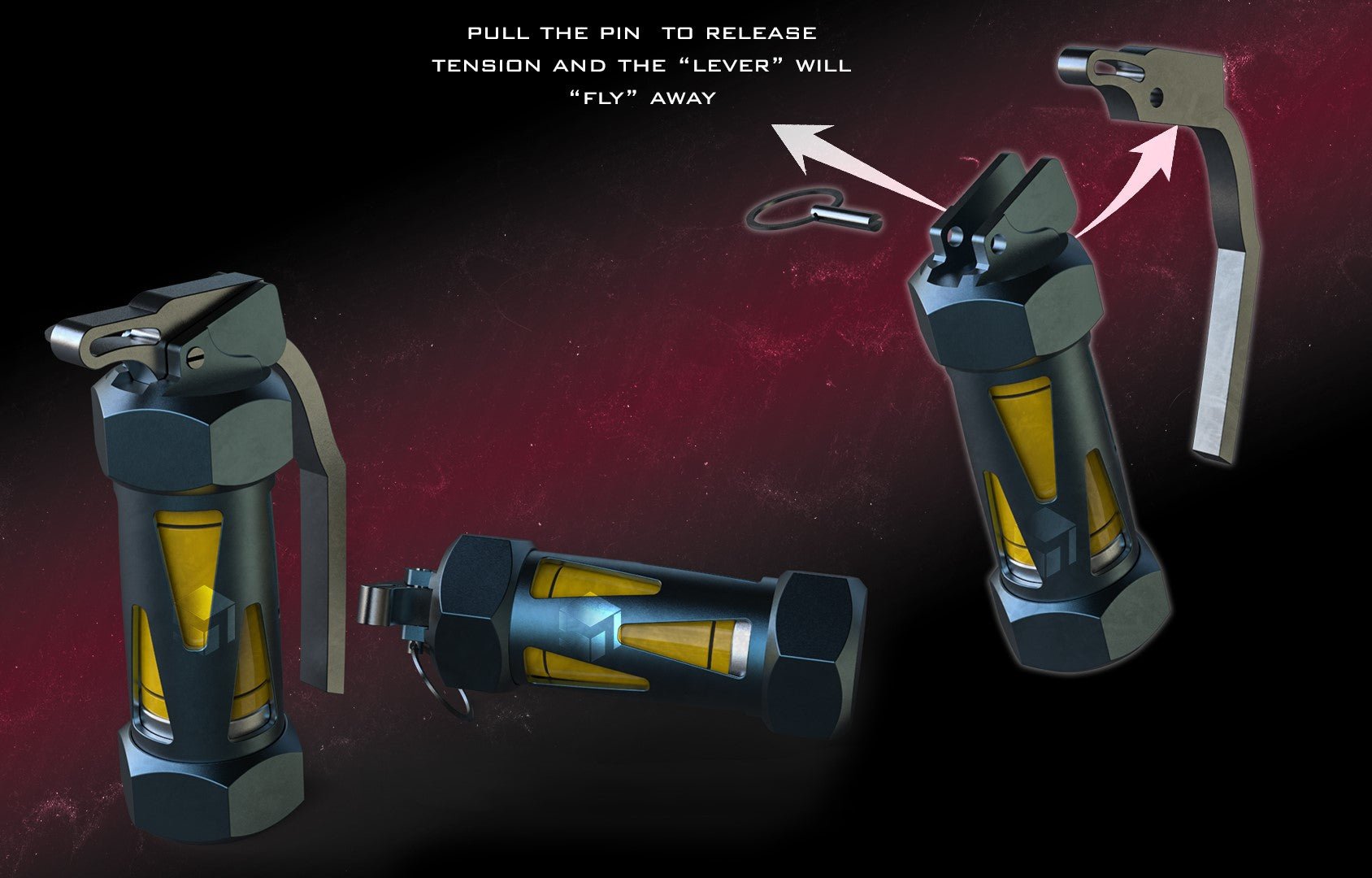 PULL THE PIN TO RELEASE TENSION AND THE “LEVER” WILL “FLY” AWAY